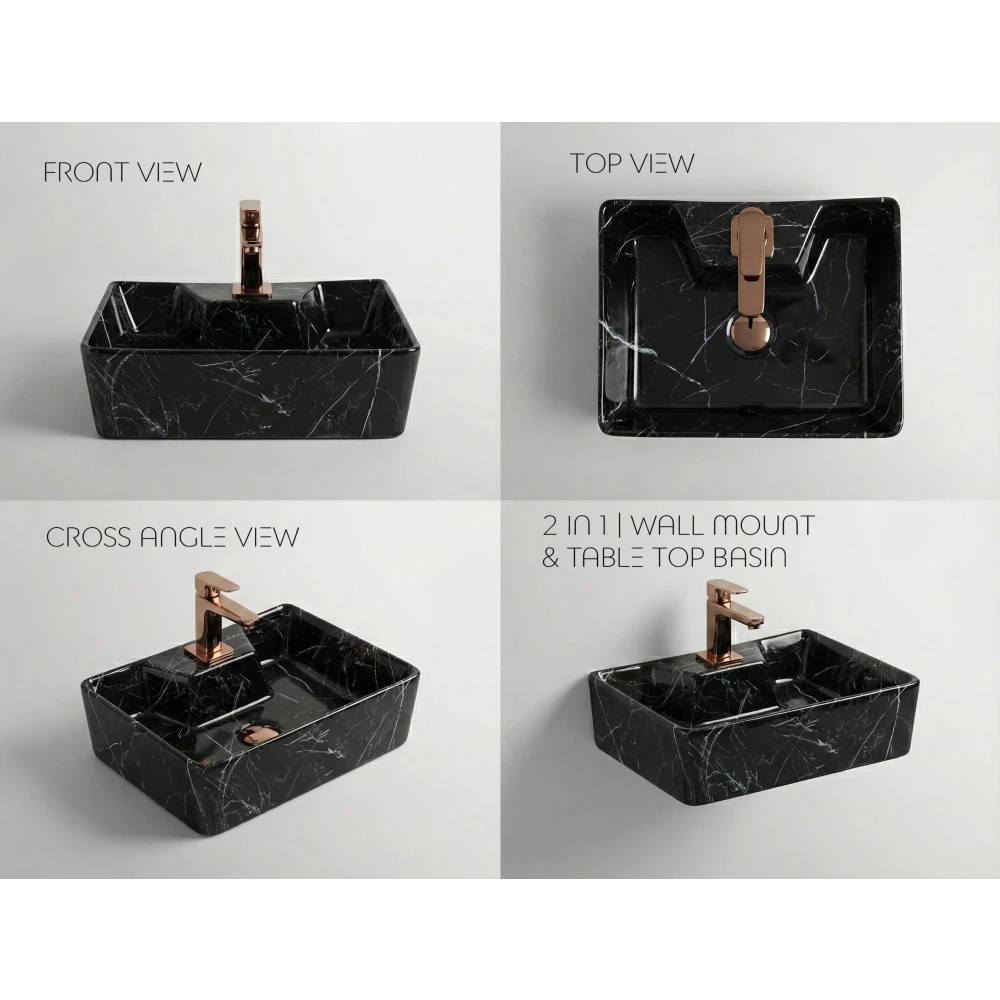 FRONT VIEW

TOP VIEW

CROSS ANGLE VIEW

2 IN 1 | WALL MOUNT & TABLE TOP BASIN