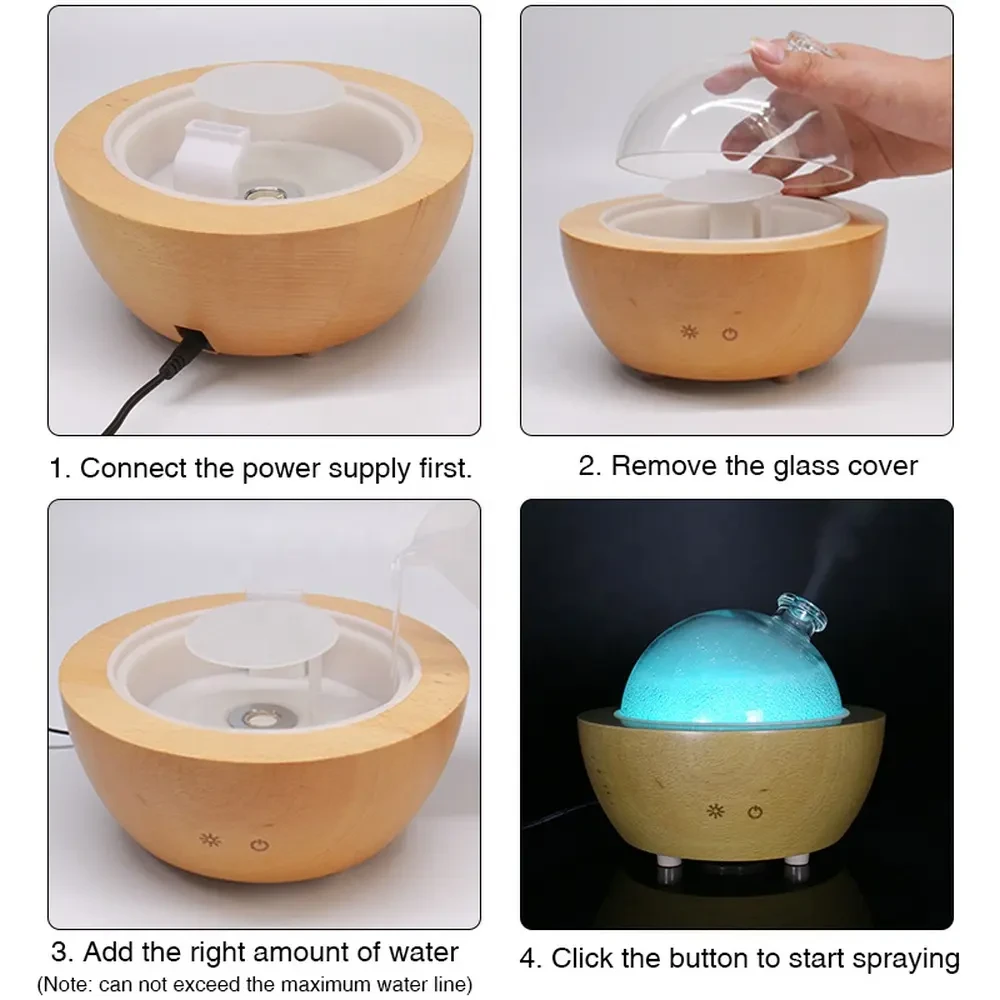 1. Connect the power supply first.

2. Remove the glass cover

3. Add the right amount of water
(Note: can not exceed the maximum water line)

4. Click the button to start spraying