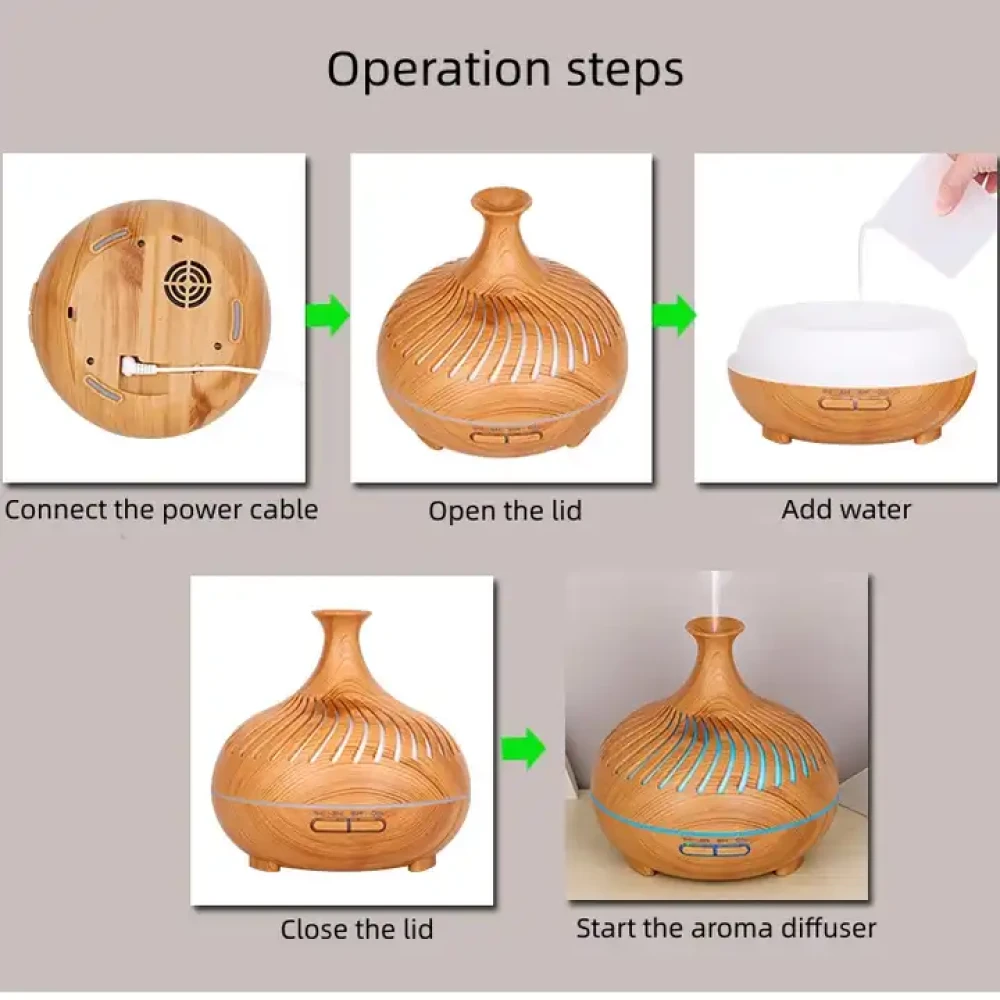 Operation steps

Connect the power cable

Open the lid

Add water

Close the lid

Start the aroma diffuser