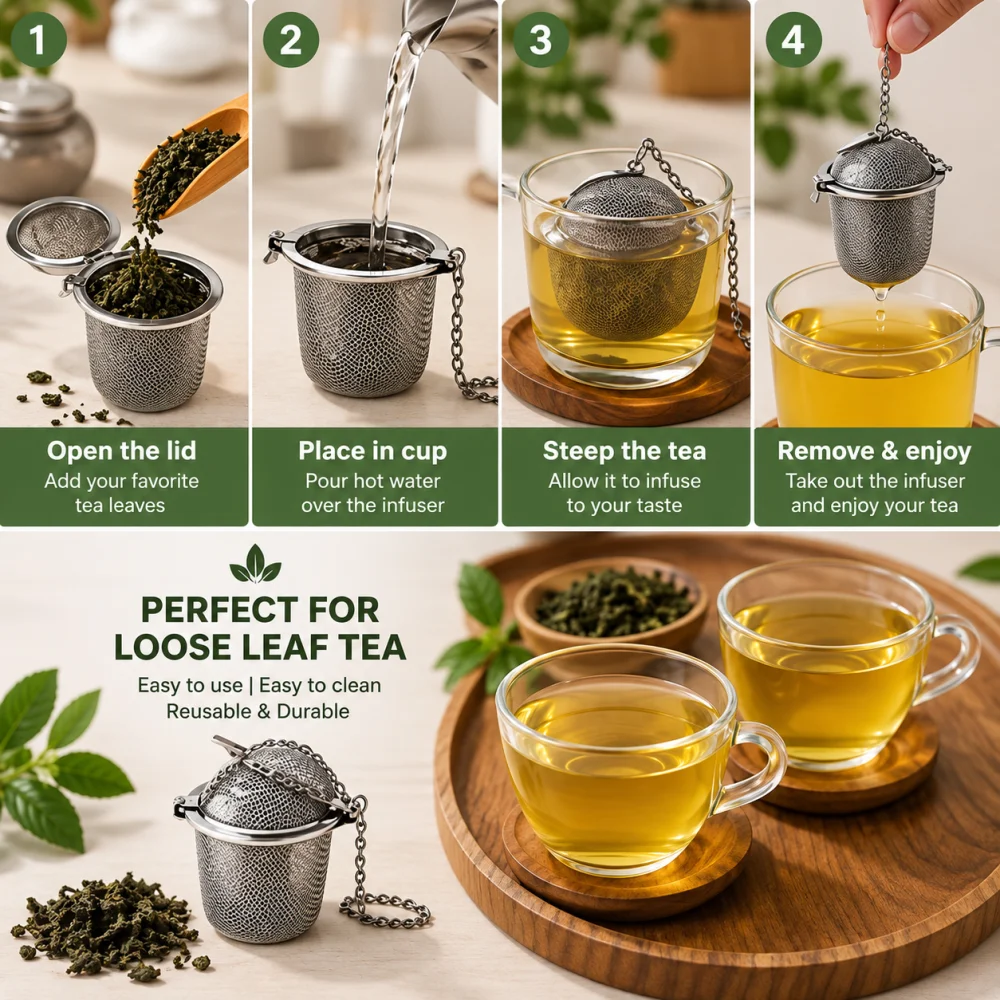 1
Open the lid
Add your favorite tea leaves

2
Place in cup
Pour hot water over the infuser

3
Steep the tea
Allow it to infuse to your taste

4
Remove & enjoy
Take out the infuser and enjoy your tea

PERFECT FOR LOOSE LEAF TEA
Easy to use | Easy to clean
Reusable & Durable