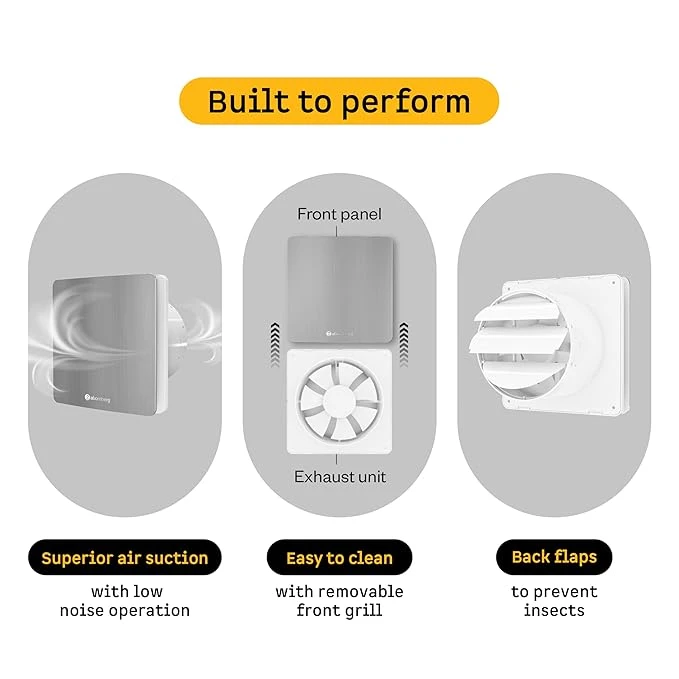 Built to perform

atomberg

Front panel

atomberg

Exhaust unit

Superior air suction

with low noise operation

Easy to clean

with removable front grill

Back flaps

to prevent insects