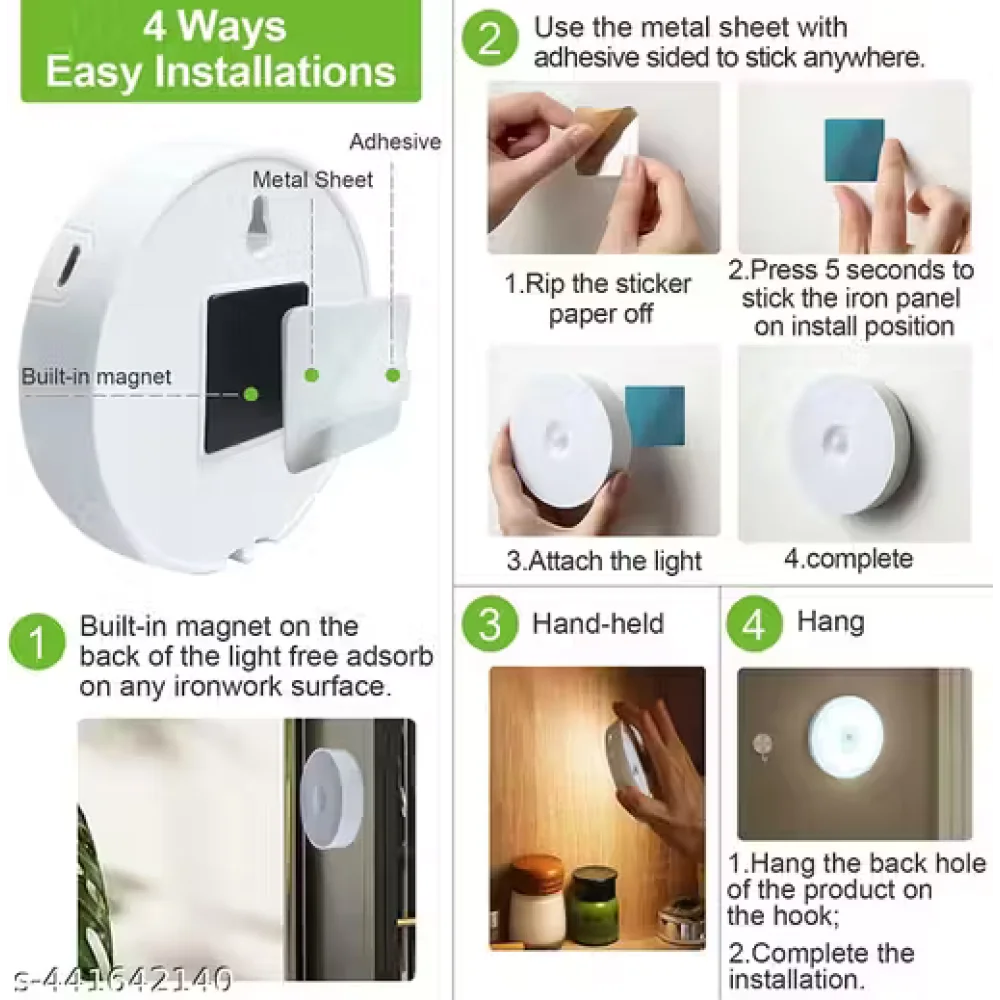 4 Ways
Easy Installations

Adhesive

Metal Sheet

Built-in magnet

1 Built-in magnet on the back of the light free adsorb on any ironwork surface.

s-441642140

2 Use the metal sheet with adhesive sided to stick anywhere.

1.Rip the sticker paper off

2.Press 5 seconds to stick the iron panel on install position

3.Attach the light

4.complete

3 Hand-held

4 Hang

1.Hang the back hole of the product on the hook;

2.Complete the installation.