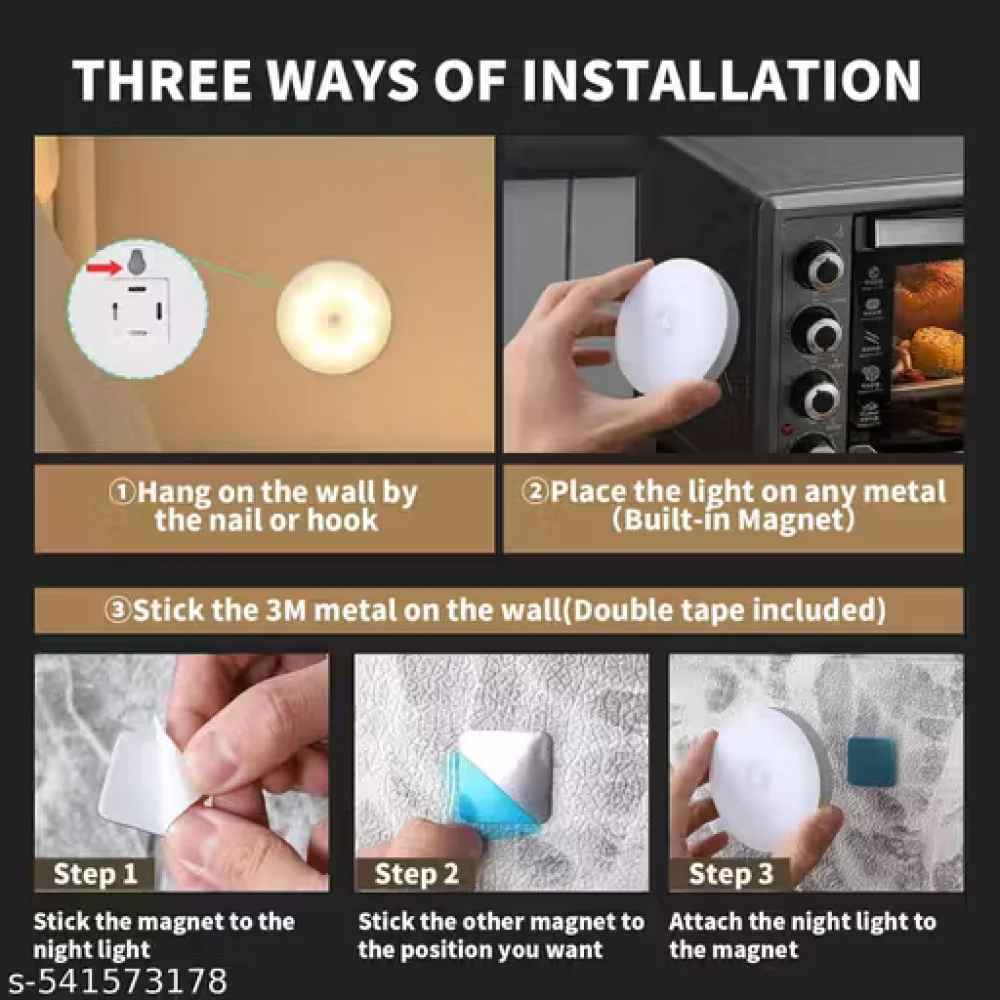 THREE WAYS OF INSTALLATION

①Hang on the wall by the nail or hook

②Place the light on any metal (Built-in Magnet)

③Stick the 3M metal on the wall(Double tape included)

Step 1

Stick the magnet to the night light

Step 2

Stick the other magnet to the position you want

Step 3

Attach the night light to the magnet

s-541573178