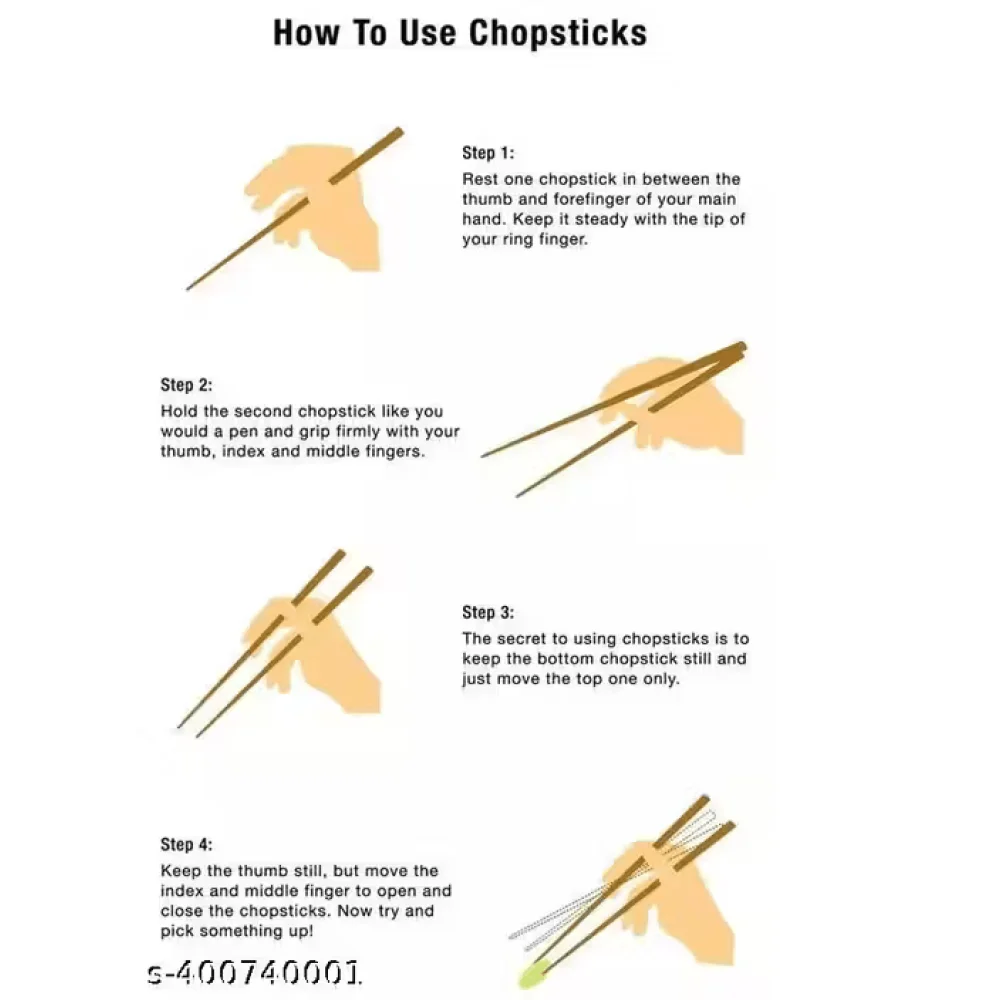 How To Use Chopsticks

Step 1:
Rest one chopstick in between the thumb and forefinger of your main hand. Keep it steady with the tip of your ring finger.

Step 2:
Hold the second chopstick like you would a pen and grip firmly with your thumb, index and middle fingers.

Step 3:
The secret to using chopsticks is to keep the bottom chopstick still and just move the top one only.

Step 4:
Keep the thumb still, but move the index and middle finger to open and close the chopsticks. Now try and pick something up!

s-400740001